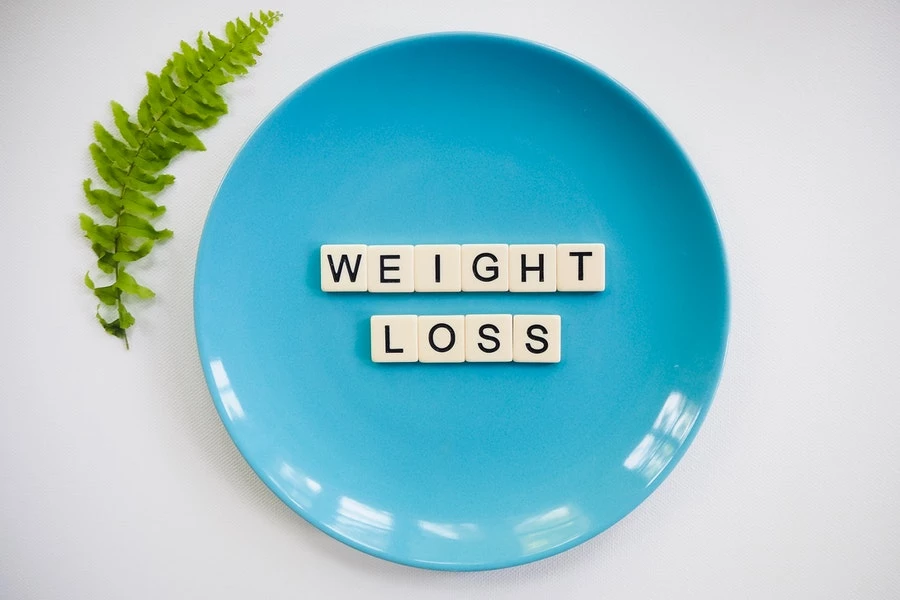 WEIGHT
LOSS